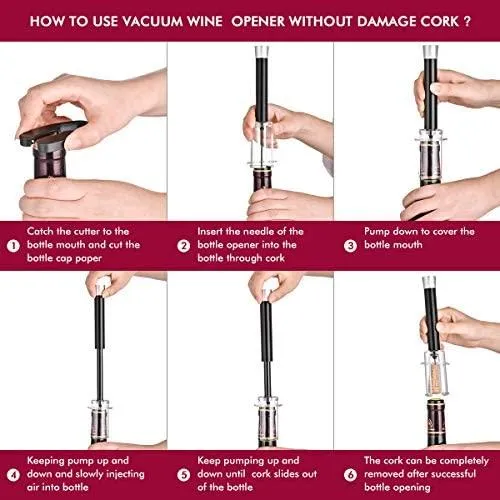 HOW TO USE VACUUM WINE OPENER WITHOUT DAMAGE CORK ?

1 Catch the cutter to the bottle mouth and cut the bottle cap paper

2 Insert the needle of the bottle opener into the bottle through cork

3 Pump down to cover the bottle mouth

4 Keeping pump up and down and slowly injecting air into bottle

5 Keep pumping up and down until cork slides out of the bottle

6 The cork can be completely removed after successful bottle opening